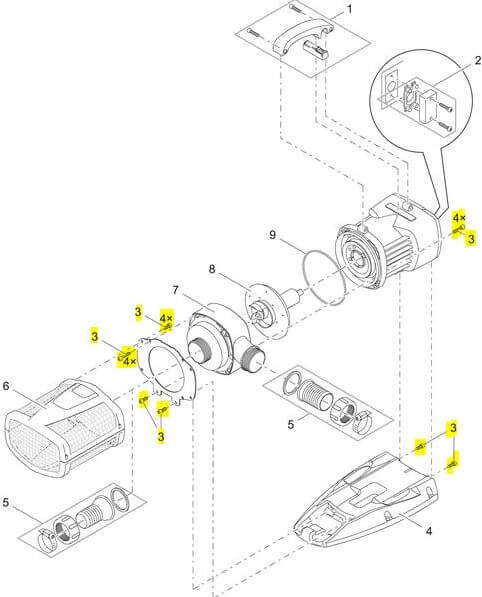 1
2
4×
3
9
8
7
3
4×
3
4×
6
3
5
3
5
4