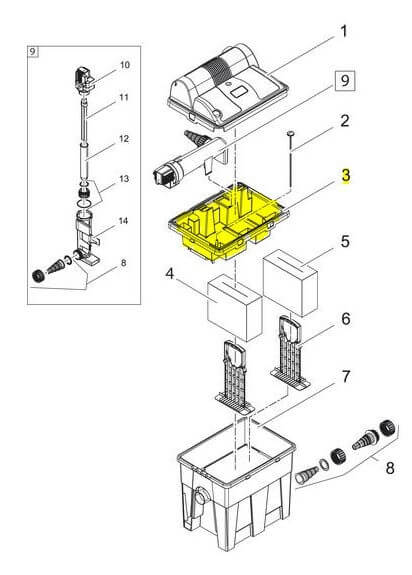 9
10
11
12
13
14
8
1
9
2
3
5
4
6
7
8