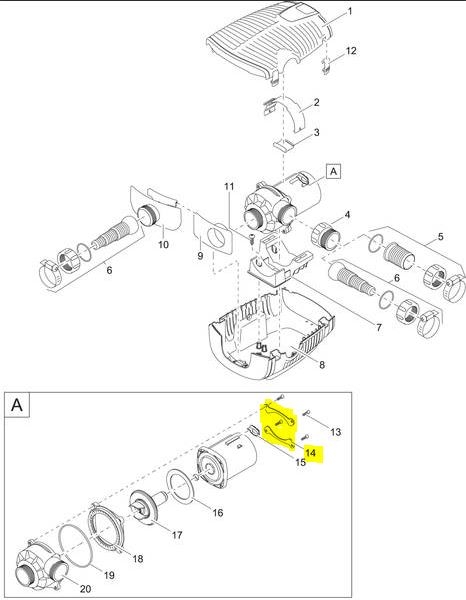 1
12
2
3
A
11
4
5
10
9
6
6
7
8
A
13
14
15
16
17
18
19
20