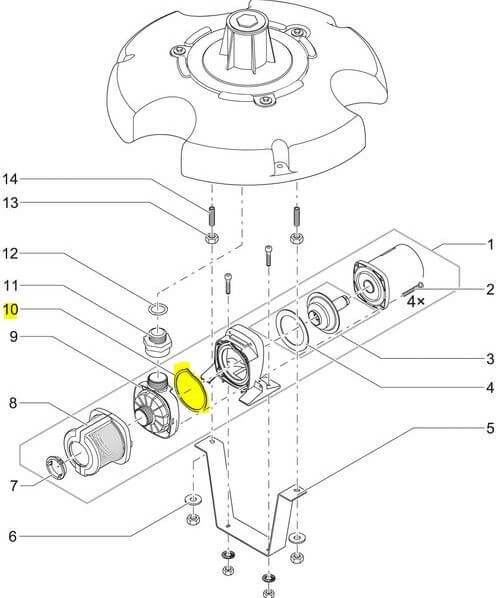 14
13
12
11
10
9
8
7
6
1
2
4×
3
4
5