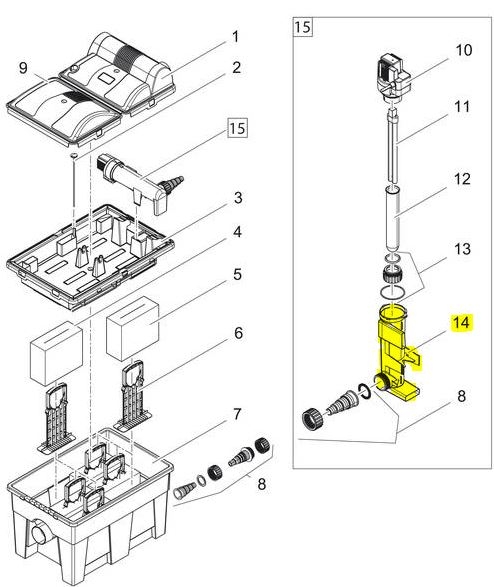 9
1
2
15
3
4
5
6
7
8

15
10
11
12
13
14
8