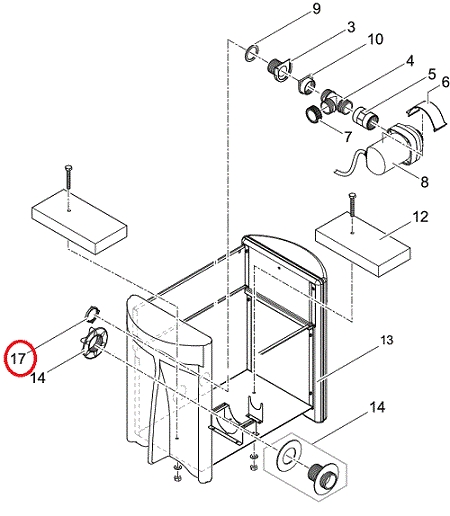 9
3
10
4
5
6
7
8
12
13
17
14
14