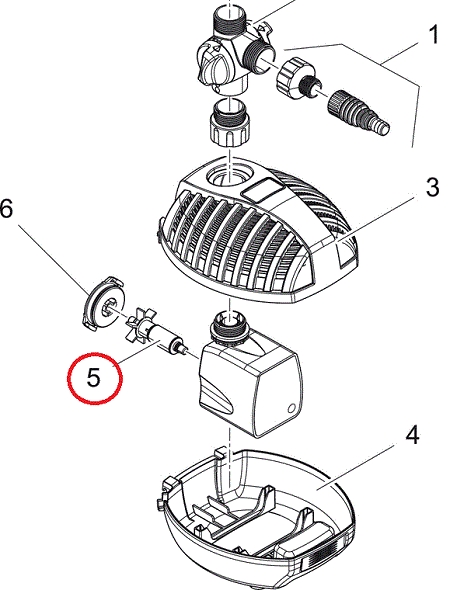 1
3
6
5
4