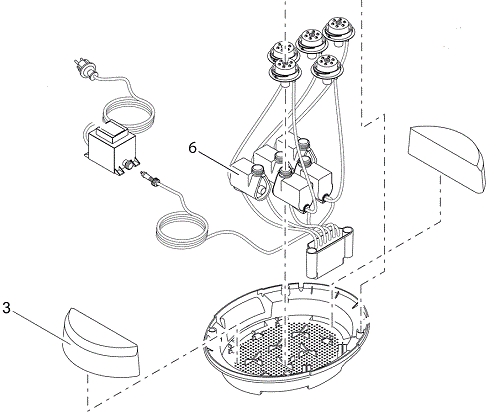 6

3