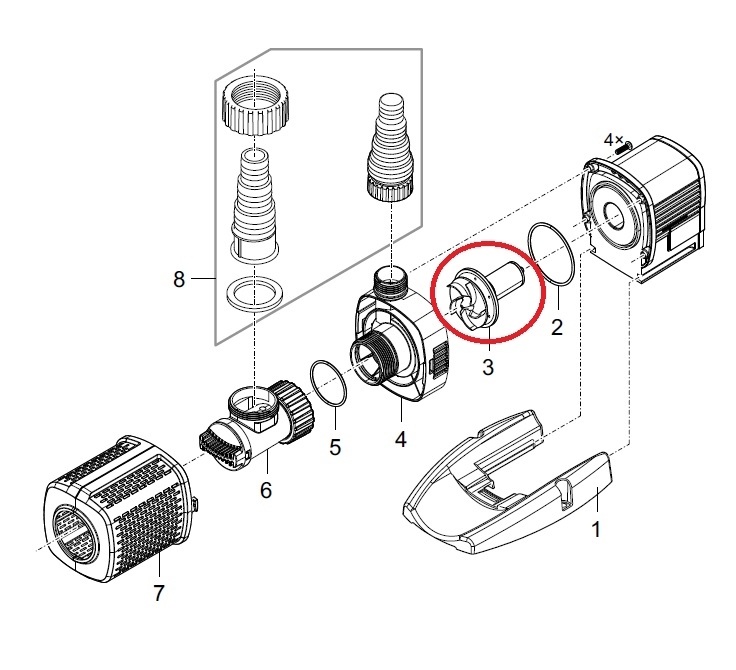 4×
8
2
3
5
4
6
1
7