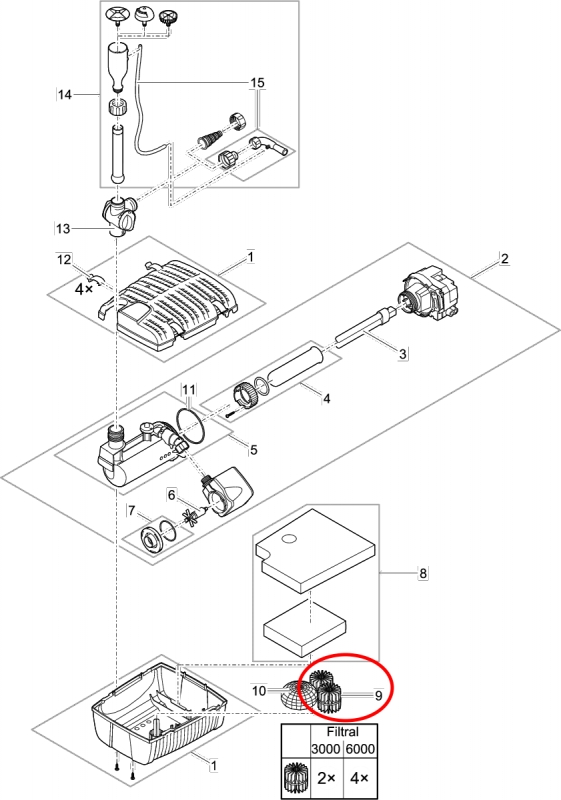 14
15
13
12
4×
1
2
3
4
11
5
6
7
8
10
9
1

|  | Filtral | |
|---|---|---|
|  | 3000 | 6000 |
|  | 2× | 4× |