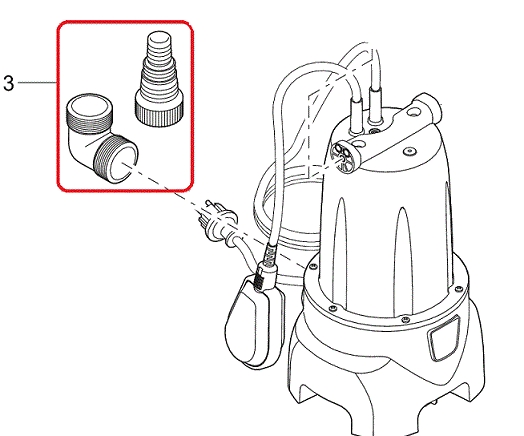 3