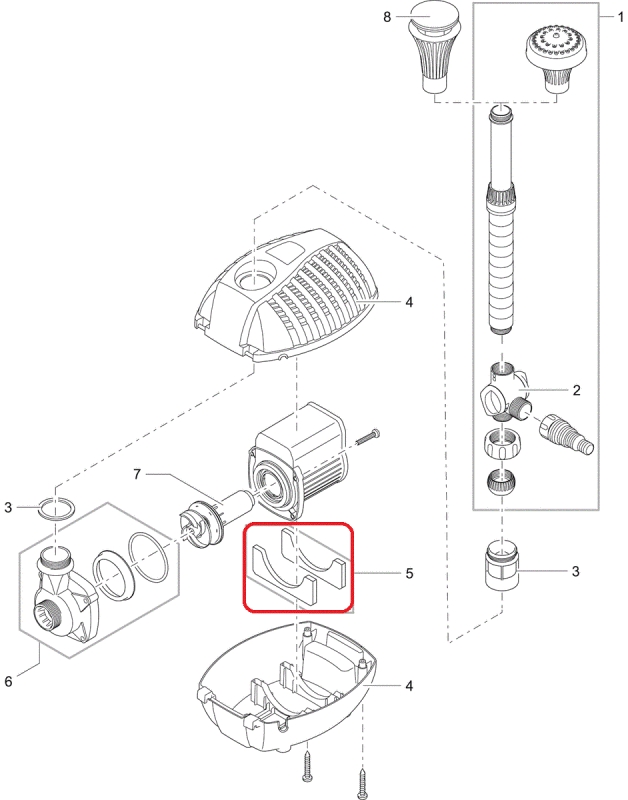 8
1
4
2
7
3
5
3
6
4