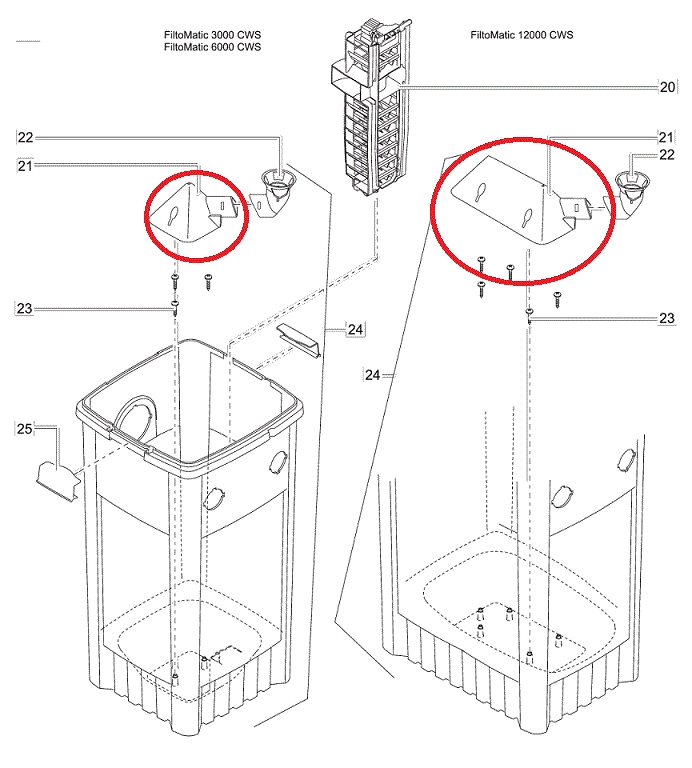 FiltoMatic 3000 CWS
FiltoMatic 6000 CWS

FiltoMatic 12000 CWS

20

22

21

21

22

23

23

24

24

25